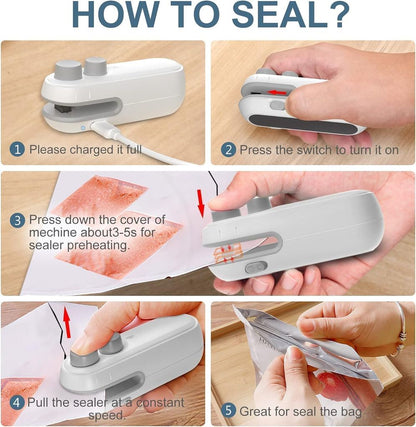 HOW TO SEAL?

1 Please charged it full

2 Press the switch to turn it on

3 Press down the cover of mechine about3-5s for sealer preheating.

4 Pull the sealer at a constant speed.

5 Great for seal the bag